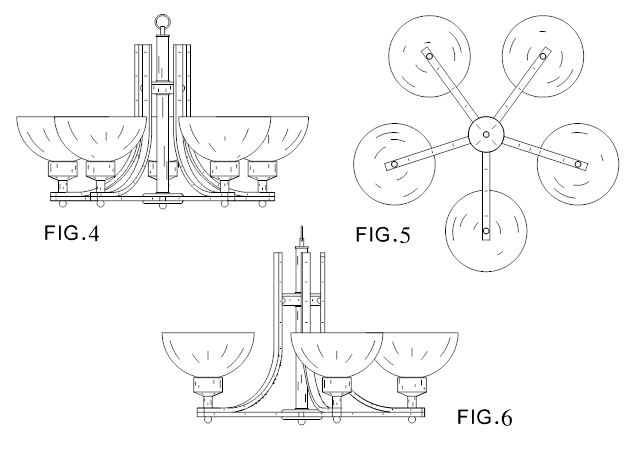 FIG.4

FIG.5

FIG.6